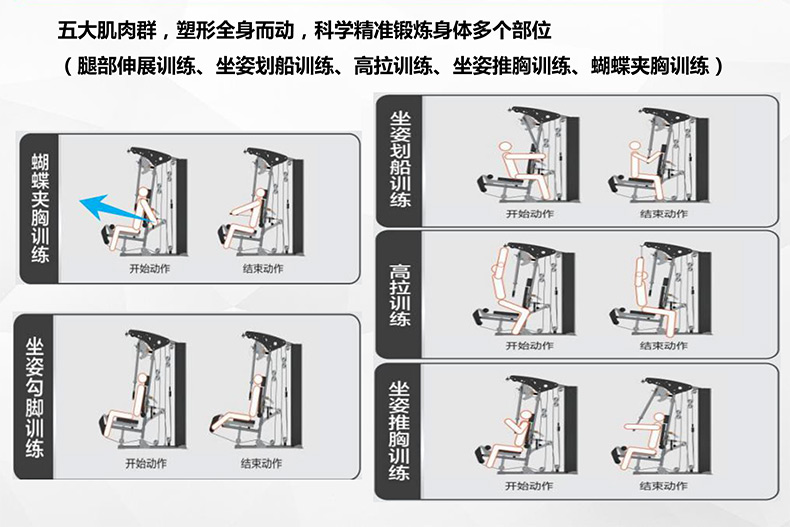 五大肌肉群，塑形全身而动，科学精准锻炼身体多个部位

（腿部伸展训练、坐姿划船训练、高拉训练、坐姿推胸训练、蝴蝶夹胸训练）

蝴蝶夹胸训练

开始动作

结束动作

坐姿勾脚训练

开始动作

结束动作

坐姿划船训练

开始动作

结束动作

高拉训练

开始动作

结束动作

坐姿推胸训练

开始动作

结束动作